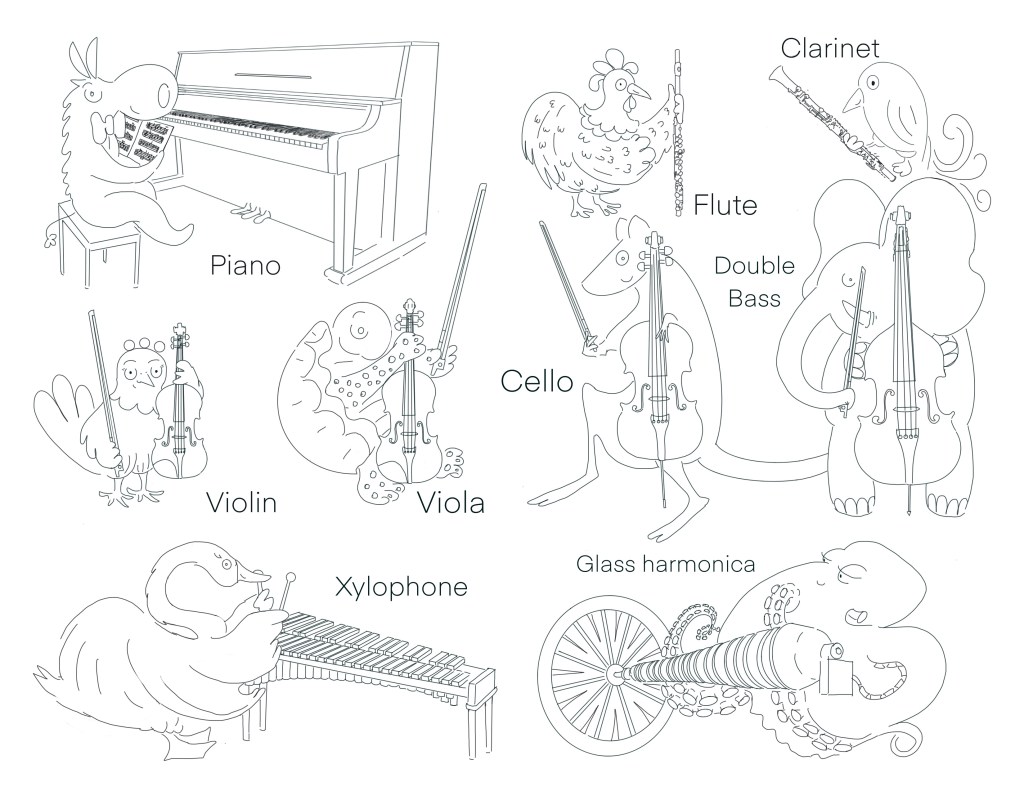 Piano

Clarinet

Flute

Double Bass

Cello

Violin

Viola

Xylophone

Glass harmonica